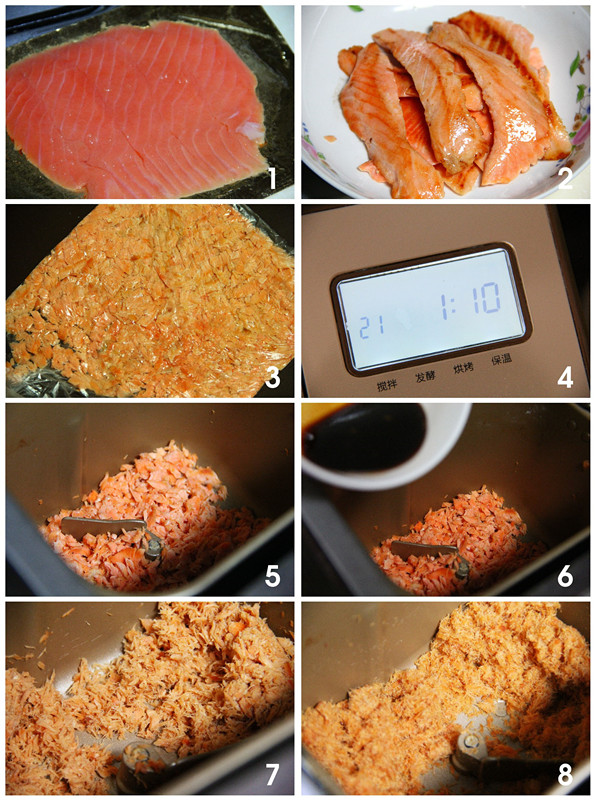 1
2
3
21 1:10
搅拌 发酵 烘烤 保温
4
5
6
7
8